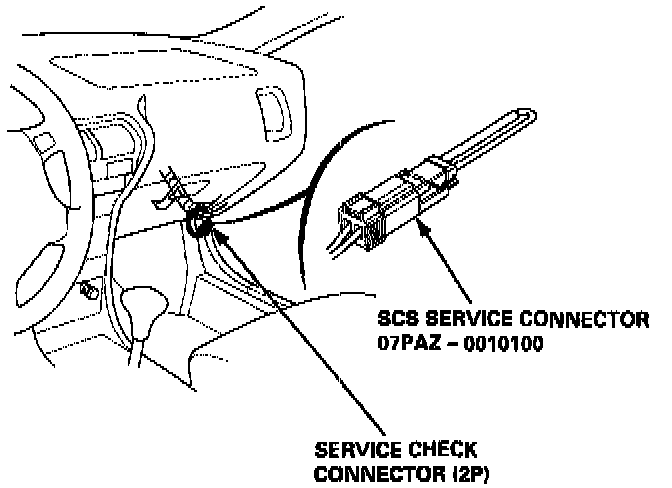 SCS SERVICE CONNECTOR
07PAZ – 0010100

SERVICE CHECK
CONNECTOR (2P)