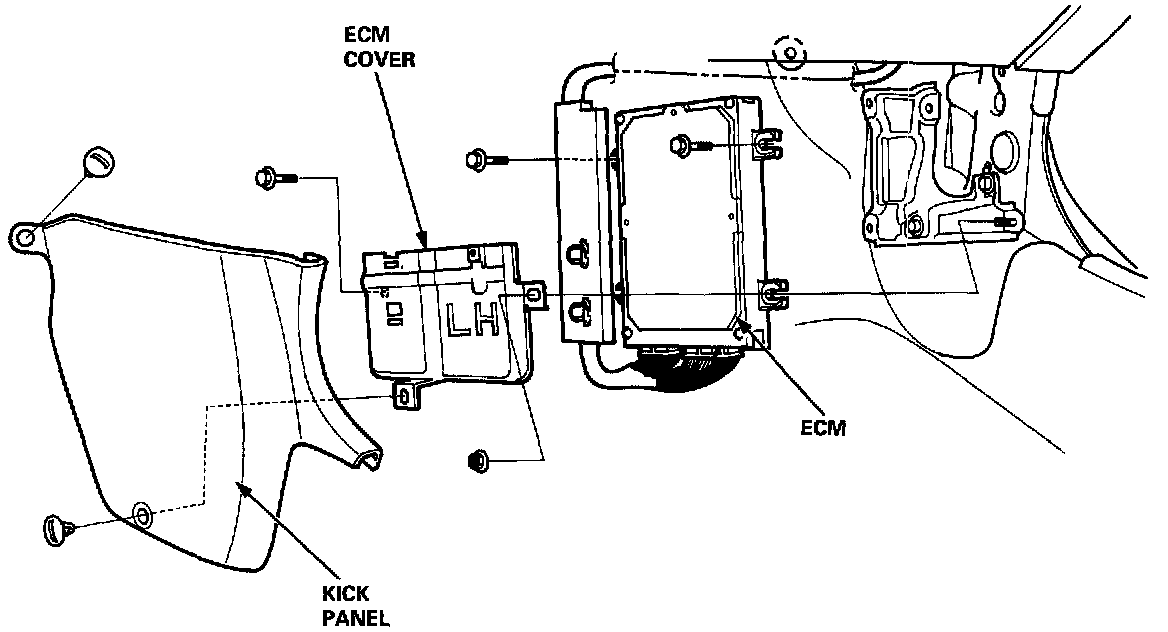 ECM
COVER

LH

ECM

KICK
PANEL