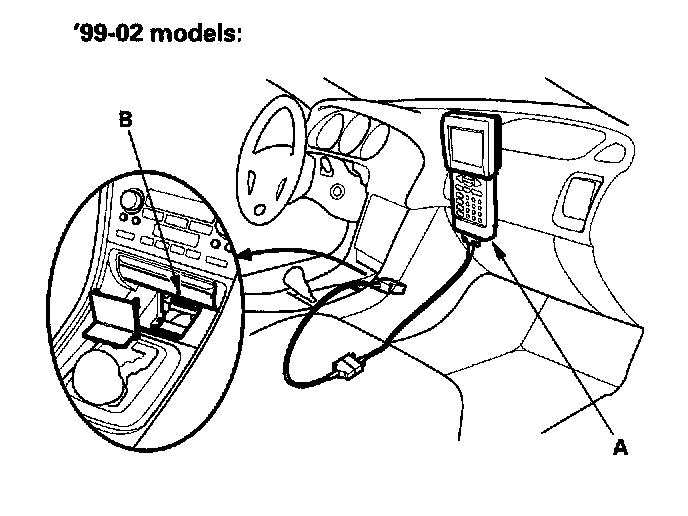 '99-02 models:

B

A