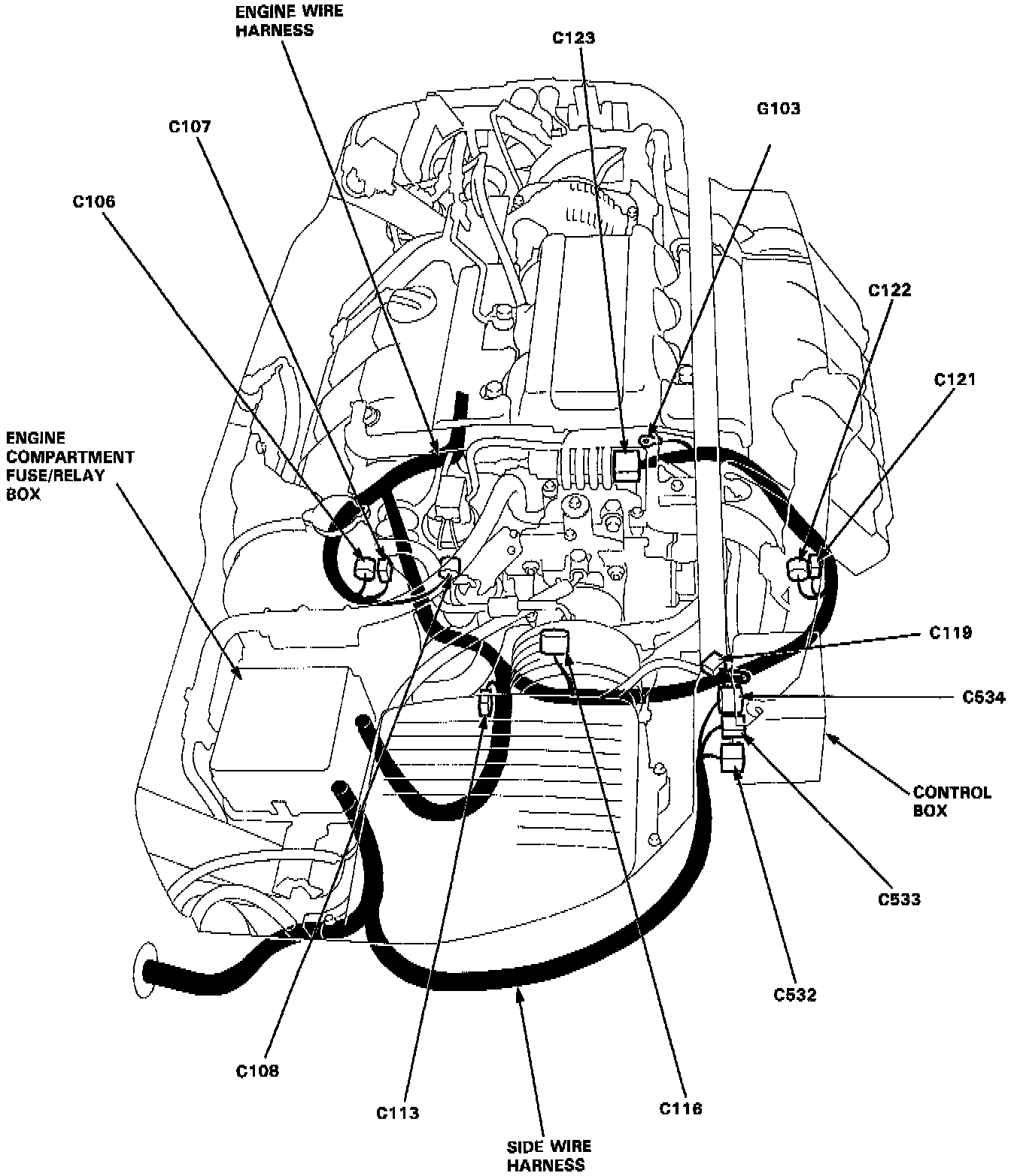 ENGINE WIRE HARNESS

C123

G103

C107

C106

C122

C121

ENGINE COMPARTMENT FUSE/RELAY BOX

C119

C534

CONTROL BOX

C533

C532

C108

C113

C116

SIDE WIRE HARNESS