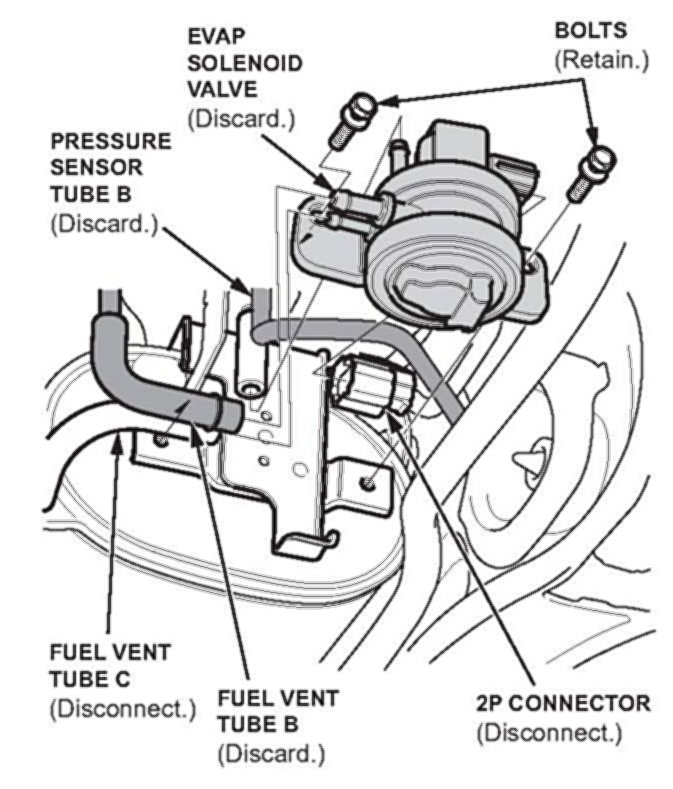 EVAP SOLENOID VALVE
(Discard.)

BOLTS
(Retain.)

PRESSURE SENSOR TUBE B
(Discard.)

FUEL VENT TUBE C
(Disconnect.)

FUEL VENT TUBE B
(Discard.)

2P CONNECTOR
(Disconnect.)