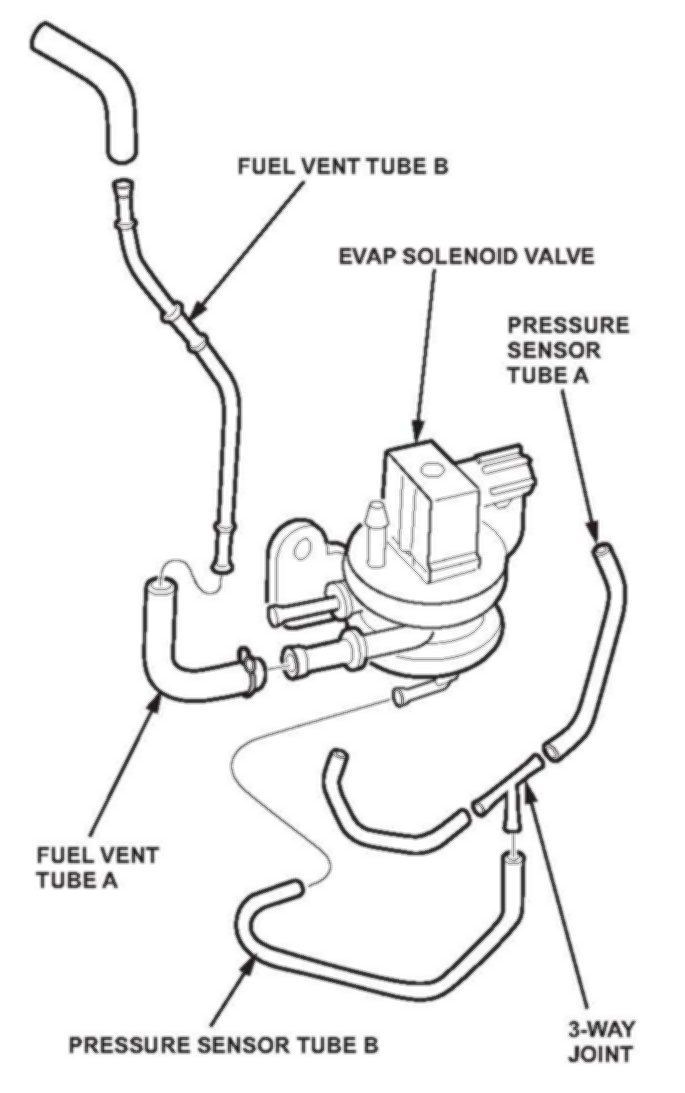 FUEL VENT TUBE B

EVAP SOLENOID VALVE

PRESSURE SENSOR TUBE A

FUEL VENT TUBE A

PRESSURE SENSOR TUBE B

3-WAY JOINT