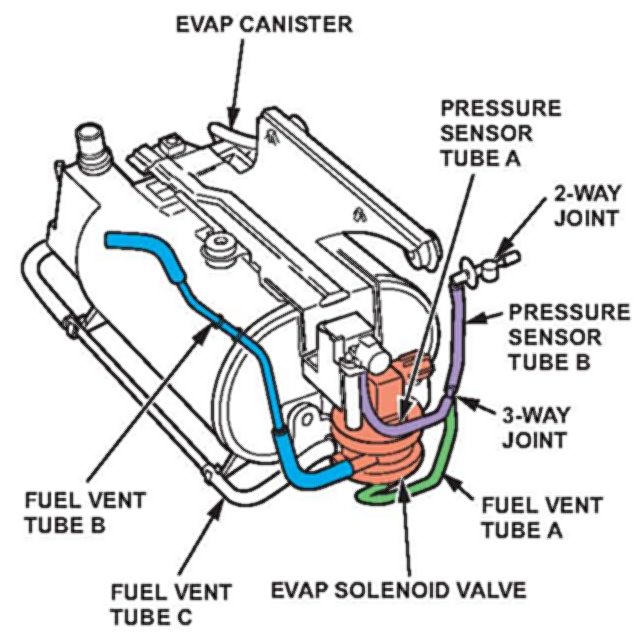 EVAP CANISTER

PRESSURE SENSOR TUBE A

2-WAY JOINT

PRESSURE SENSOR TUBE B

3-WAY JOINT

FUEL VENT TUBE B

FUEL VENT TUBE A

FUEL VENT TUBE C

EVAP SOLENOID VALVE