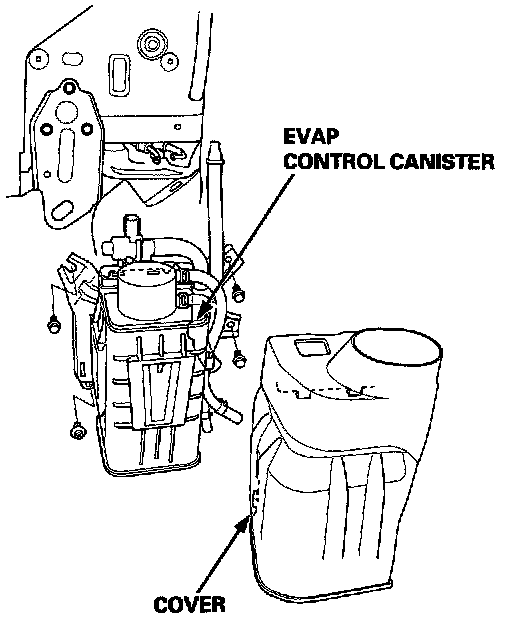 EVAP
CONTROL CANISTER

COVER