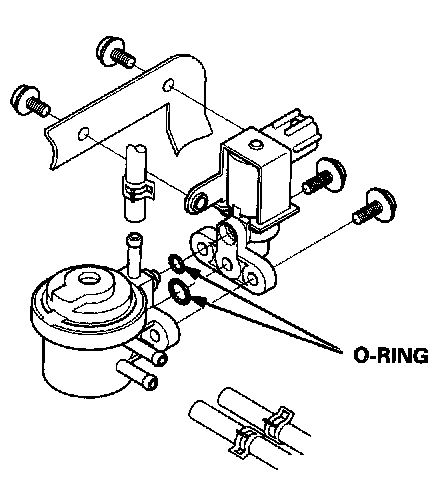 O-RING