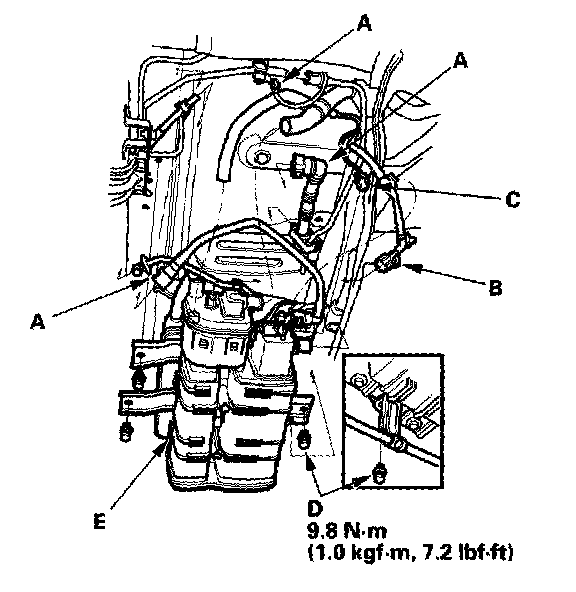 A
A
C
B
A
E
D
9.8 N·m
(1.0 kgf·m, 7.2 lbf·ft)