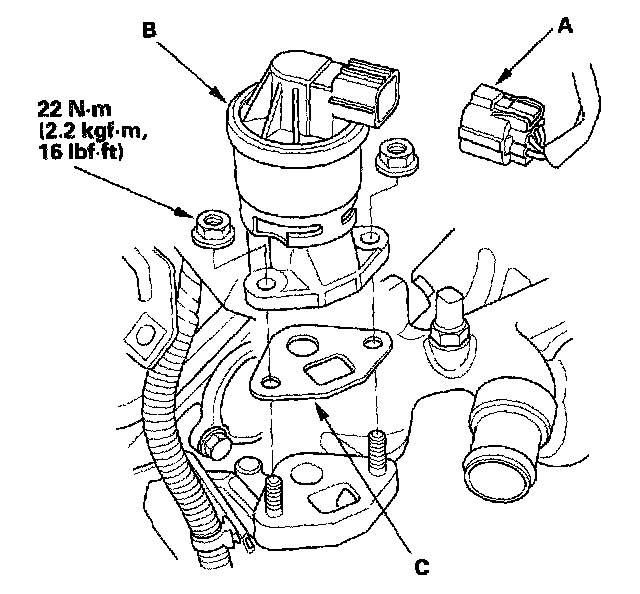 B

A

22 N·m
(2.2 kgf·m,
16 lbf·ft)

C