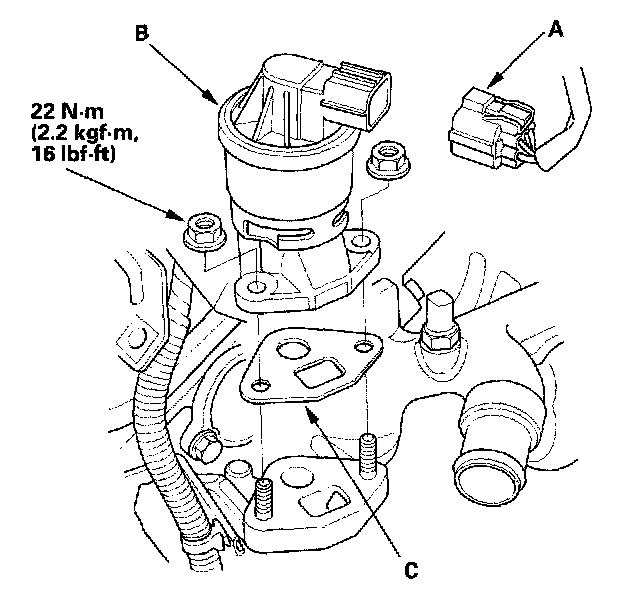 B

A

22 N·m
(2.2 kgf·m,
16 lbf·ft)

C