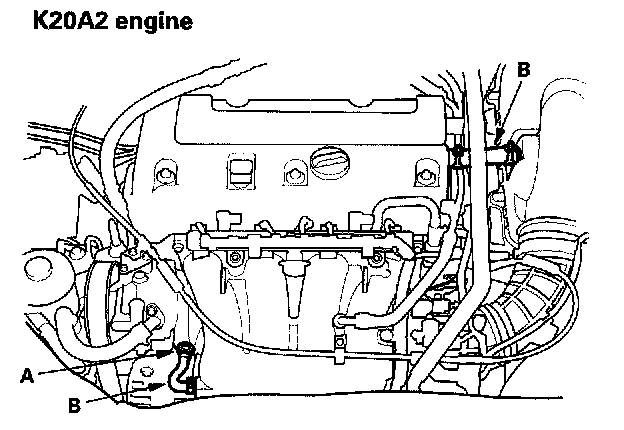 K20A2 engine

B

A

B