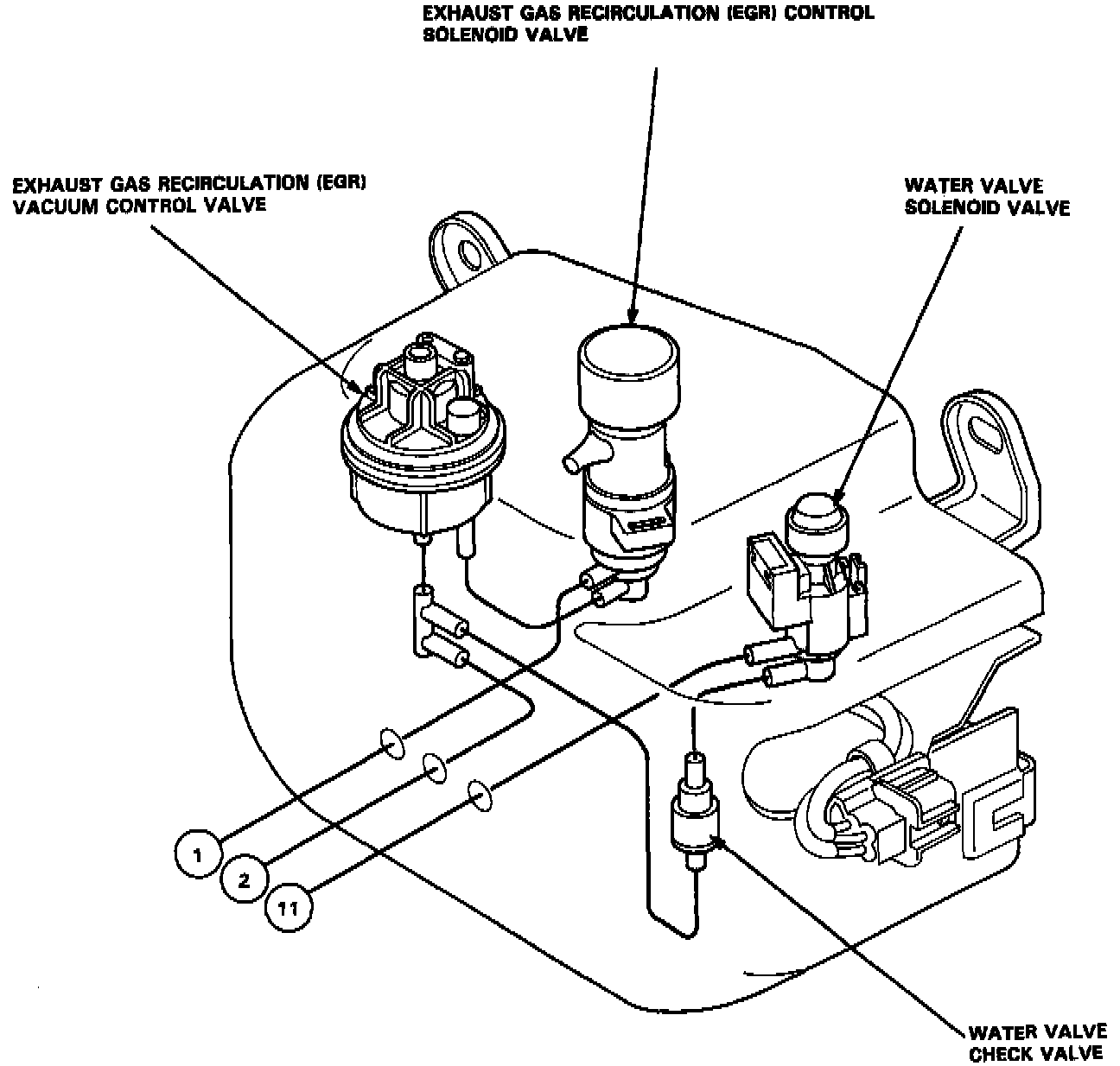 EXHAUST GAS RECIRCULATION (EGR) CONTROL SOLENOID VALVE

EXHAUST GAS RECIRCULATION (EGR) VACUUM CONTROL VALVE

WATER VALVE SOLENOID VALVE

1

2

11

WATER VALVE CHECK VALVE