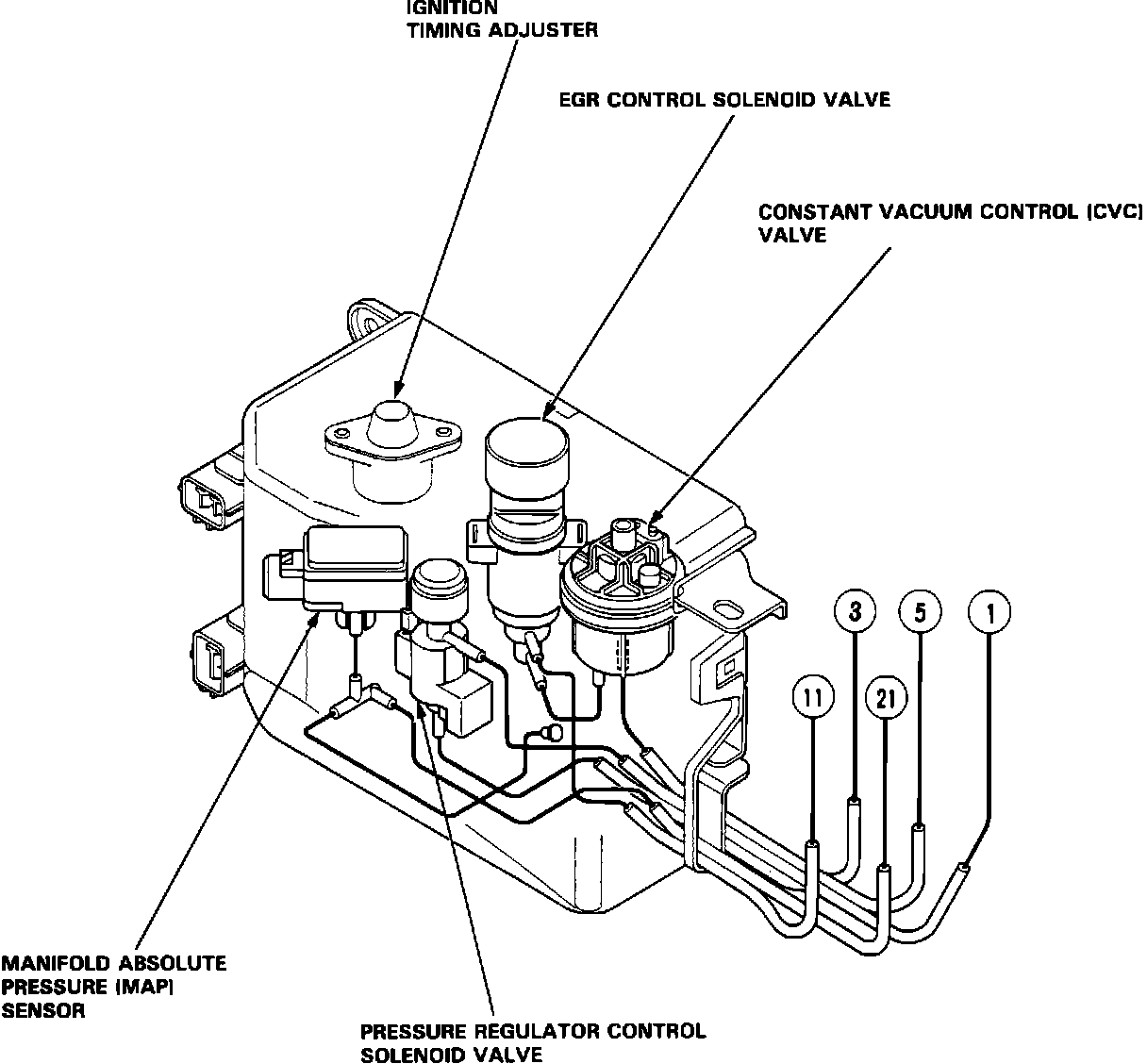 IGNITION
TIMING ADJUSTER

EGR CONTROL SOLENOID VALVE

CONSTANT VACUUM CONTROL (CVC)
VALVE

3

5

1

11

21

MANIFOLD ABSOLUTE
PRESSURE (MAP)
SENSOR

PRESSURE REGULATOR CONTROL
SOLENOID VALVE