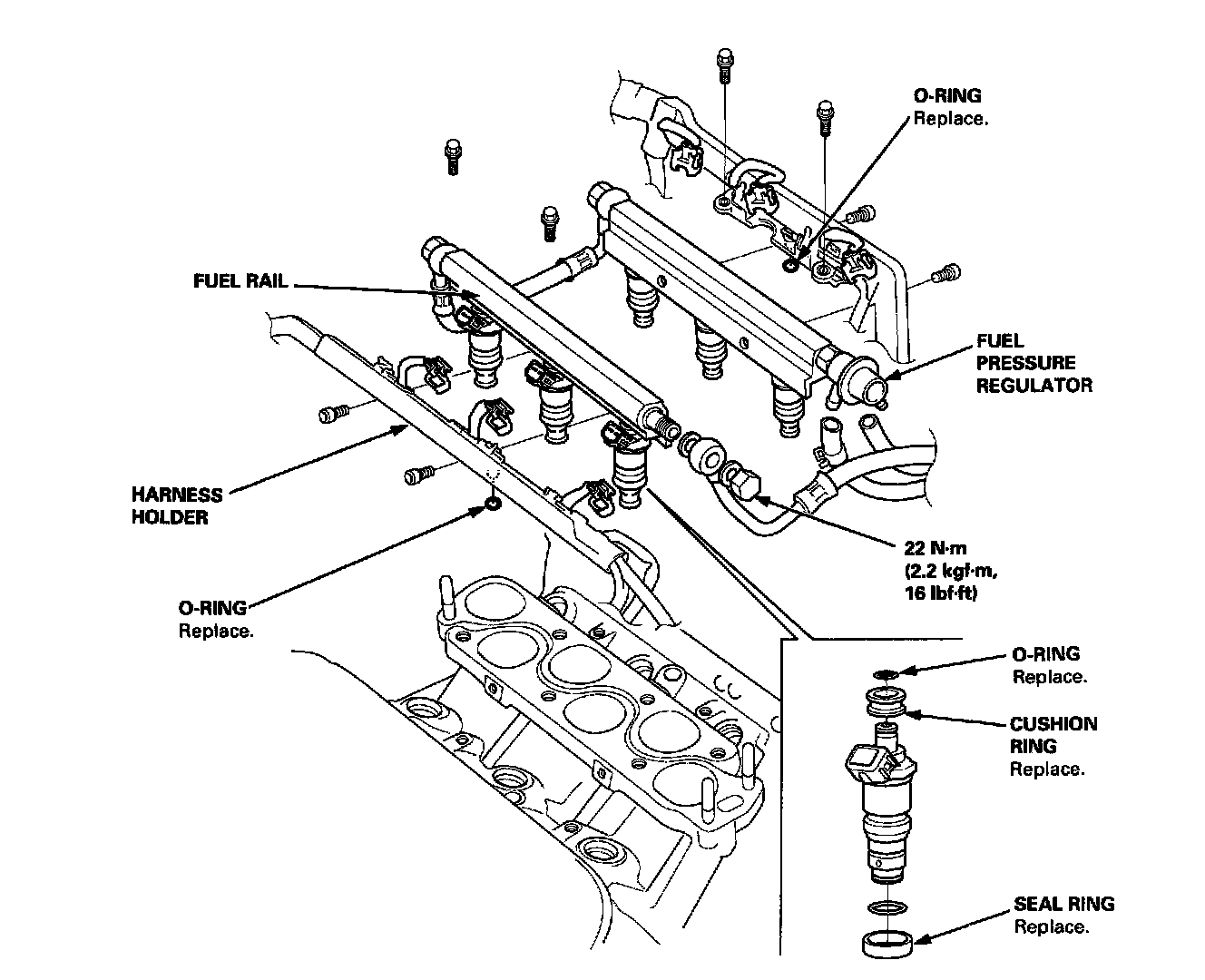 O-RING
Replace.

FUEL RAIL

FUEL
PRESSURE
REGULATOR

HARNESS
HOLDER

22 N·m
(2.2 kgf·m,
16 lbf·ft)

O-RING
Replace.

O-RING
Replace.

CUSHION
RING
Replace.

SEAL RING
Replace.