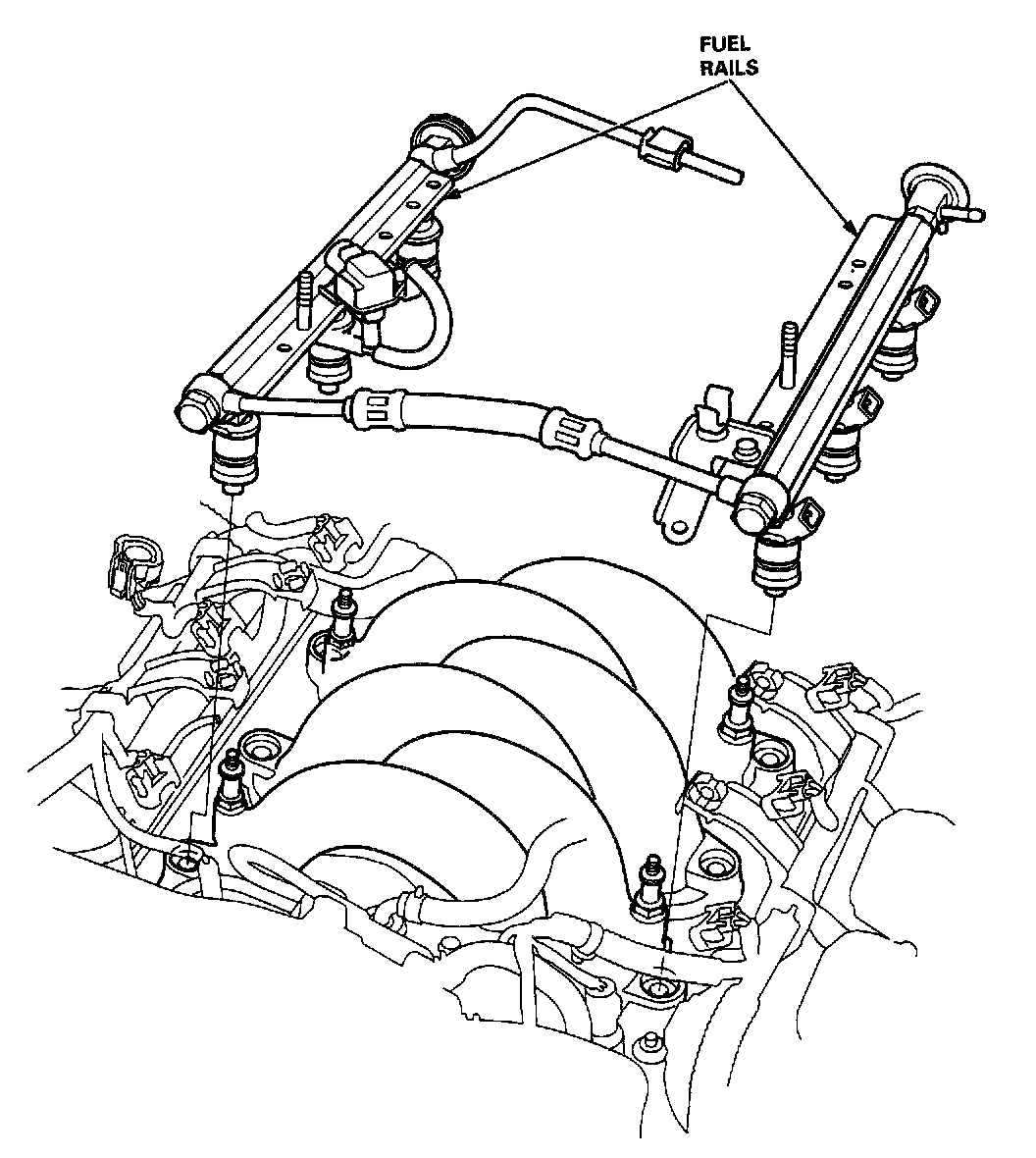 FUEL RAILS