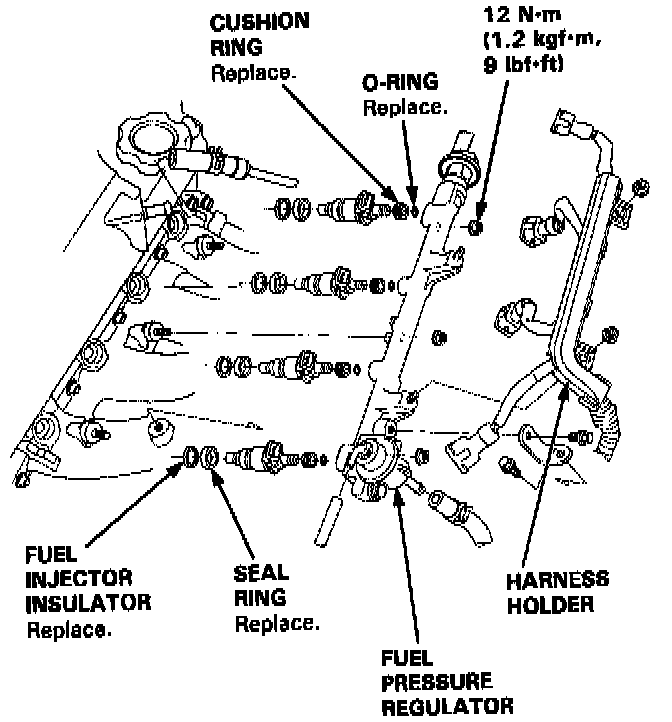 CUSHION RING
Replace.

O-RING
Replace.

12 N·m
(1.2 kgf·m,
9 lbf·ft)

FUEL INJECTOR INSULATOR
Replace.

SEAL RING
Replace.

FUEL PRESSURE REGULATOR

HARNESS HOLDER