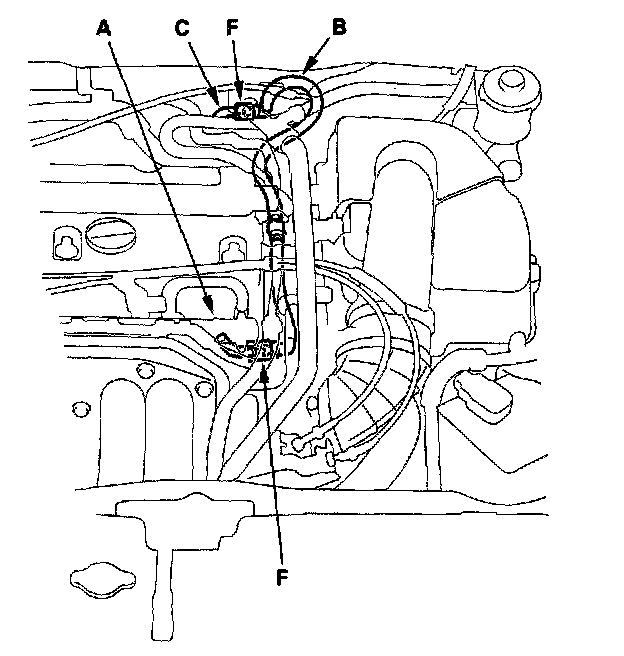 A
C
F
B
F