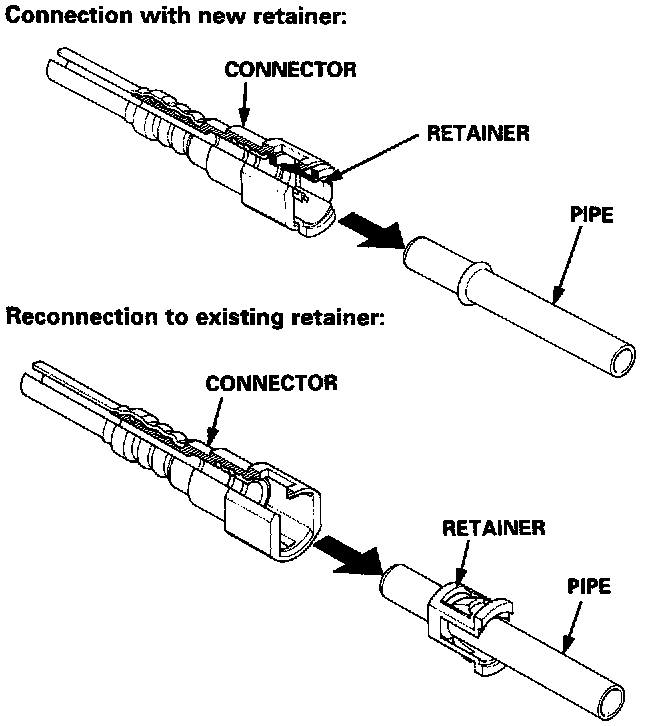 Connection with new retainer:

CONNECTOR

RETAINER

PIPE

Reconnection to existing retainer:

CONNECTOR

RETAINER

PIPE