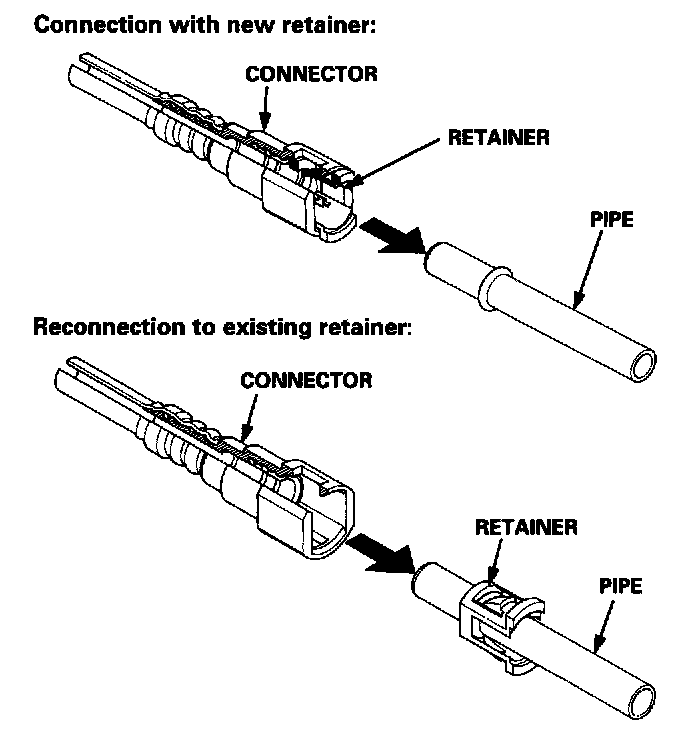 Connection with new retainer:

CONNECTOR

RETAINER

PIPE

Reconnection to existing retainer:

CONNECTOR

RETAINER

PIPE