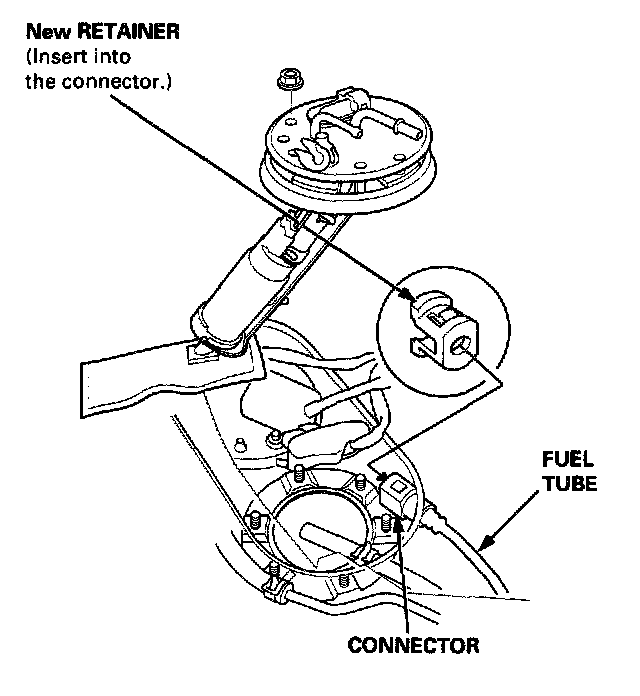 New RETAINER
(Insert into the connector.)

FUEL TUBE

CONNECTOR