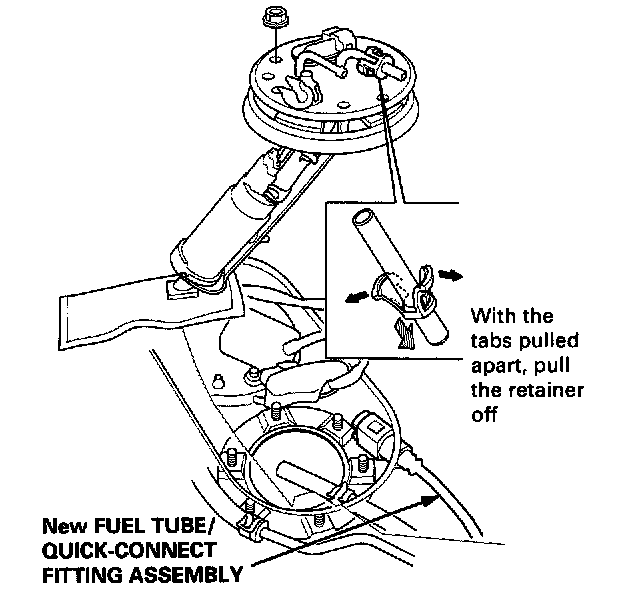 With the tabs pulled apart, pull the retainer off

New FUEL TUBE/ QUICK-CONNECT FITTING ASSEMBLY