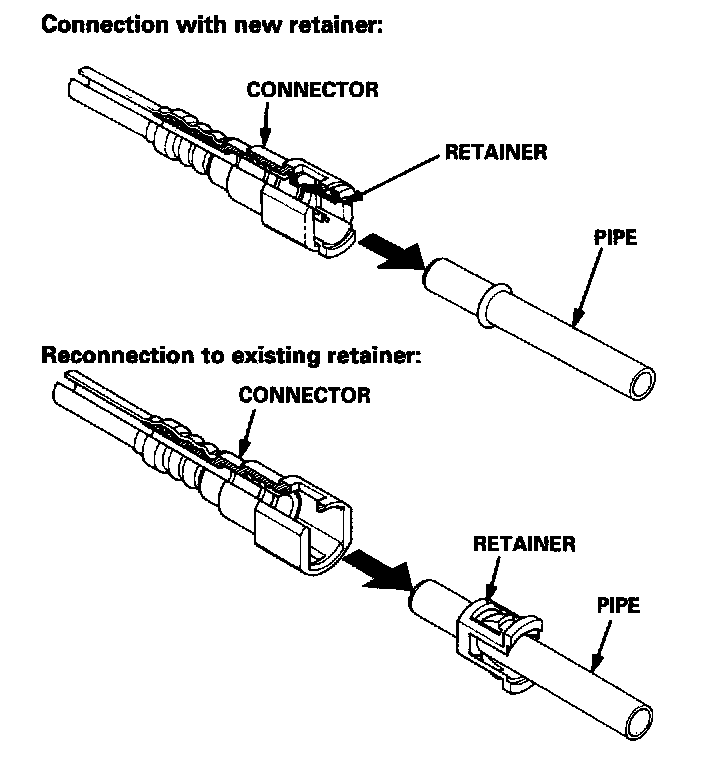 Connection with new retainer:

CONNECTOR

RETAINER

PIPE

Reconnection to existing retainer:

CONNECTOR

RETAINER

PIPE