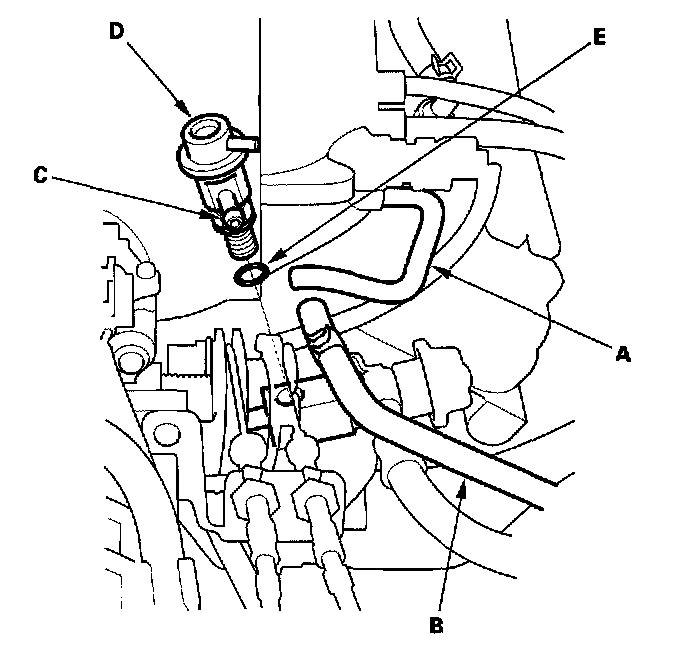 D
E
C
A
B