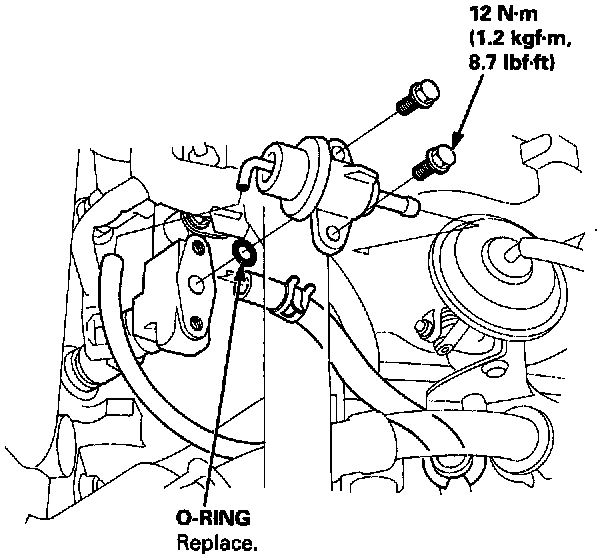 12 N·m
(1.2 kgf·m,
8.7 lbf·ft)

O-RING
Replace.