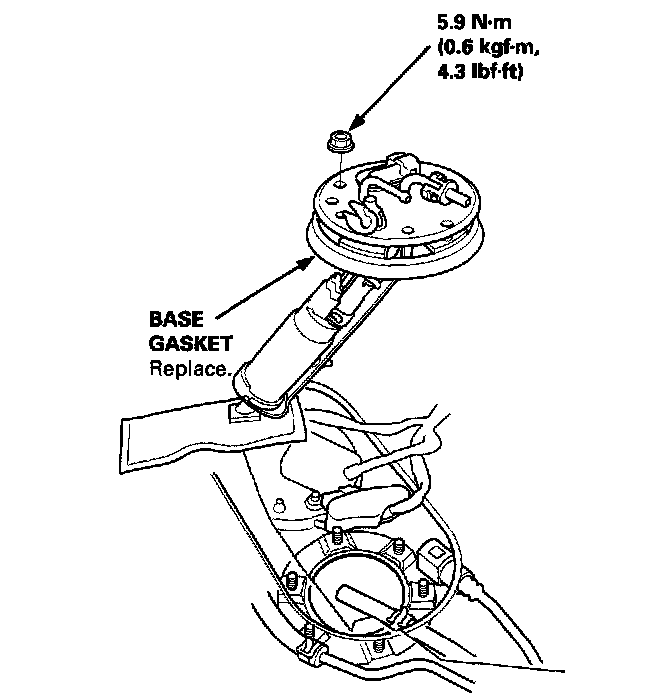 5.9 N·m
(0.6 kgf·m,
4.3 lbf·ft)

BASE
GASKET
Replace.