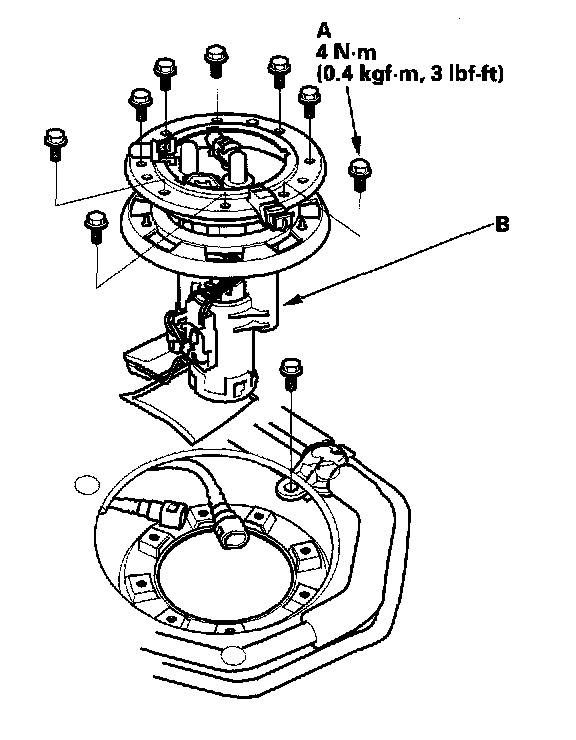 A
4 N·m
(0.4 kgf·m, 3 lbf·ft)

B