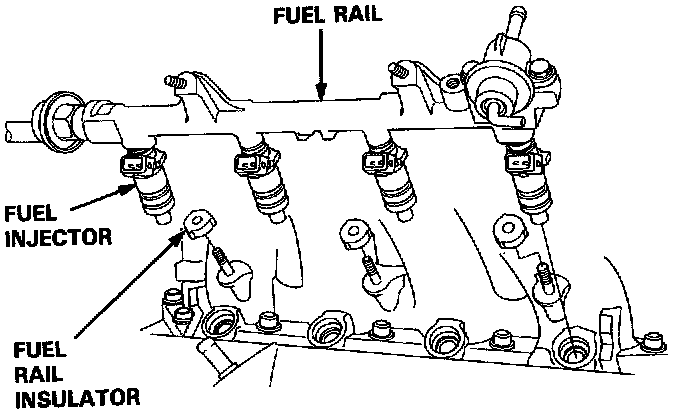 FUEL RAIL

FUEL INJECTOR

FUEL RAIL INSULATOR