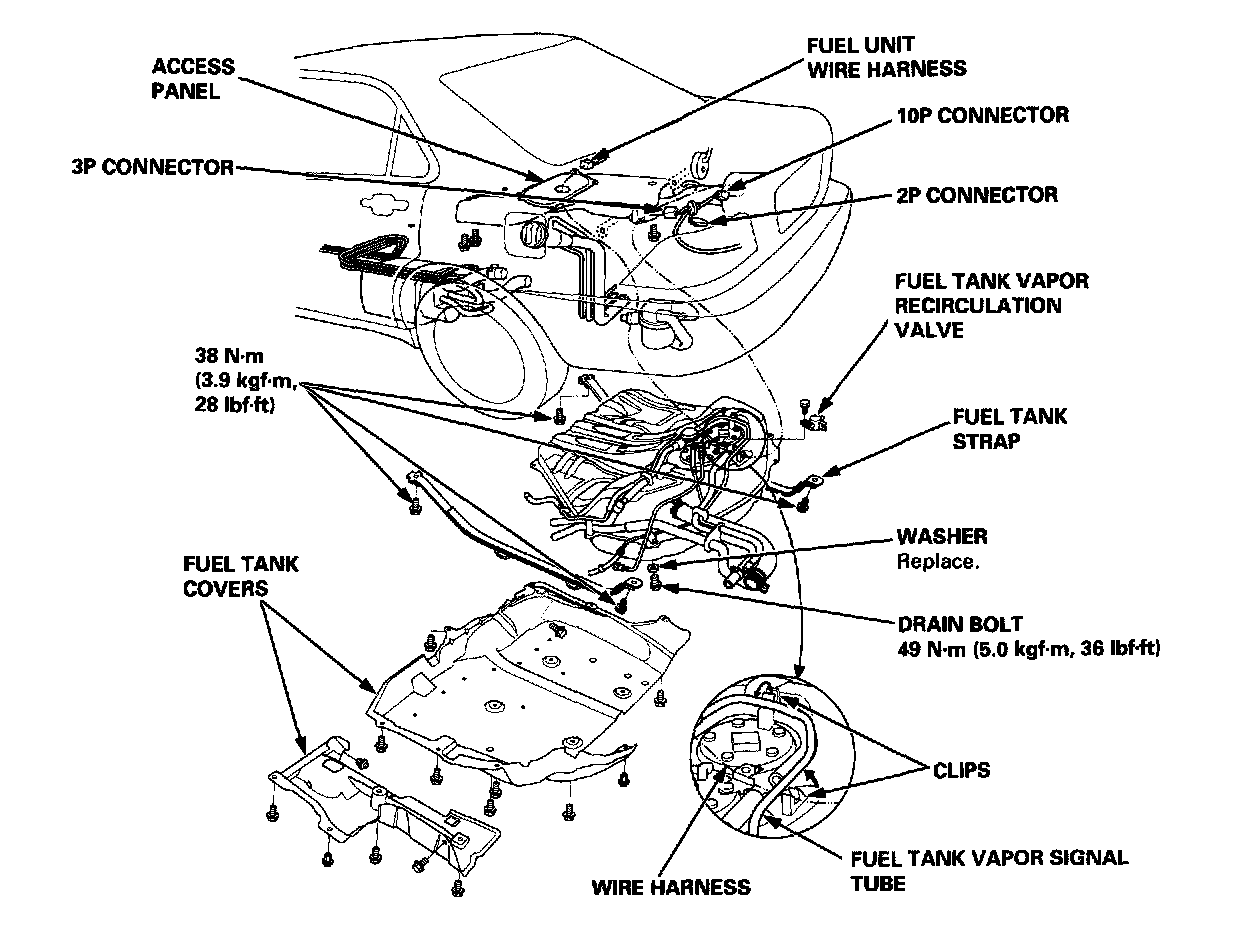 ACCESS PANEL

FUEL UNIT WIRE HARNESS

10P CONNECTOR

3P CONNECTOR

2P CONNECTOR

FUEL TANK VAPOR RECIRCULATION VALVE

38 N·m (3.9 kgf·m, 28 lbf·ft)

FUEL TANK STRAP

WASHER
Replace.

FUEL TANK COVERS

DRAIN BOLT
49 N·m (5.0 kgf·m, 36 lbf·ft)

CLIPS

FUEL TANK VAPOR SIGNAL TUBE

WIRE HARNESS