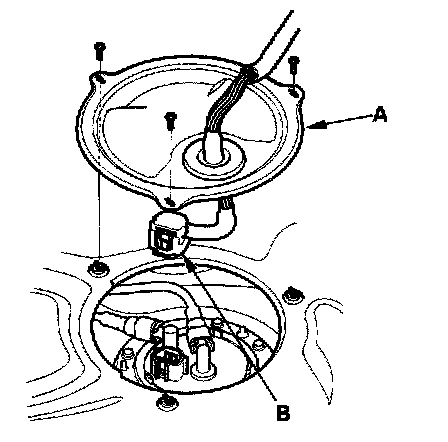 A

B