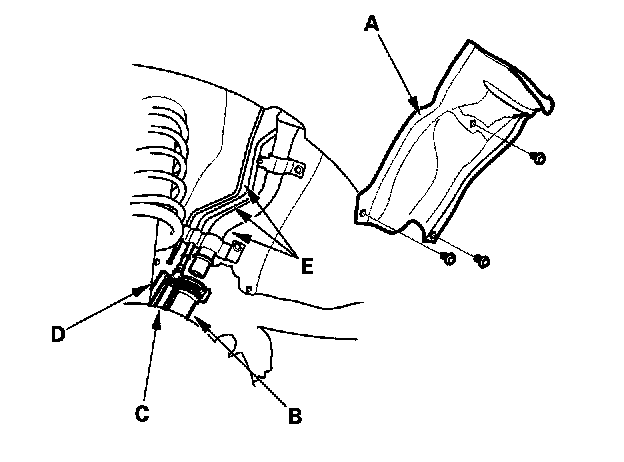 A

E

D

C

B