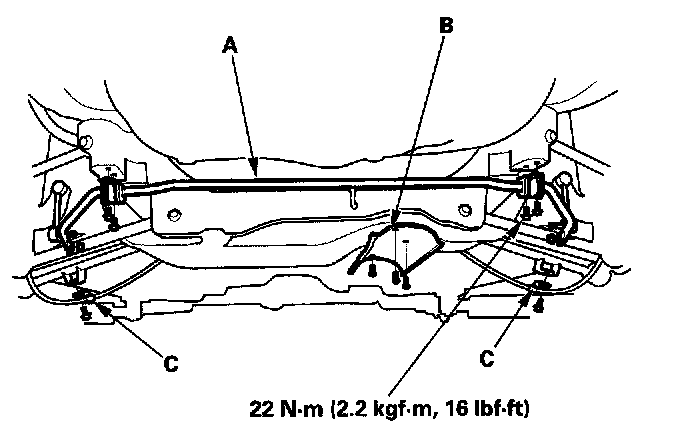 A

B

C

C

22 N·m (2.2 kgf·m, 16 lbf·ft)