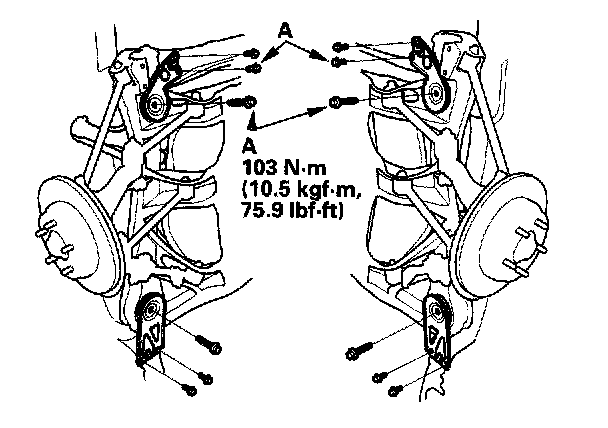 A

A
103 N·m
(10.5 kgf·m,
75.9 lbf·ft)