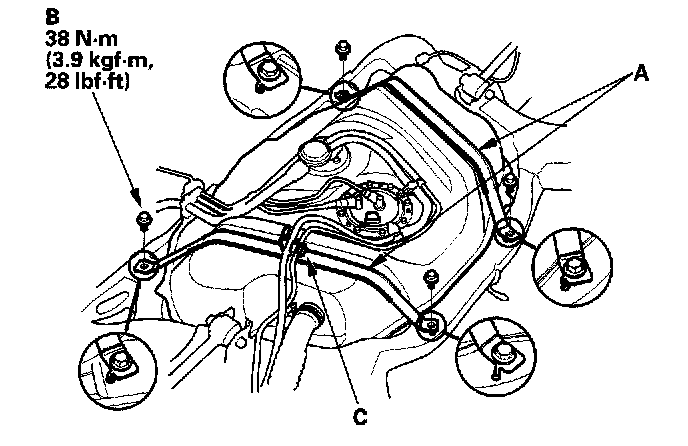 B
38 N·m
(3.9 kgf·m,
28 lbf·ft)

A

C