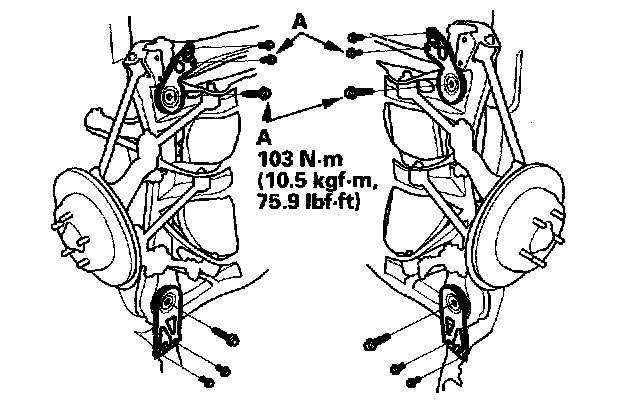 A

A
103 N·m
(10.5 kgf·m,
75.9 lbf·ft)