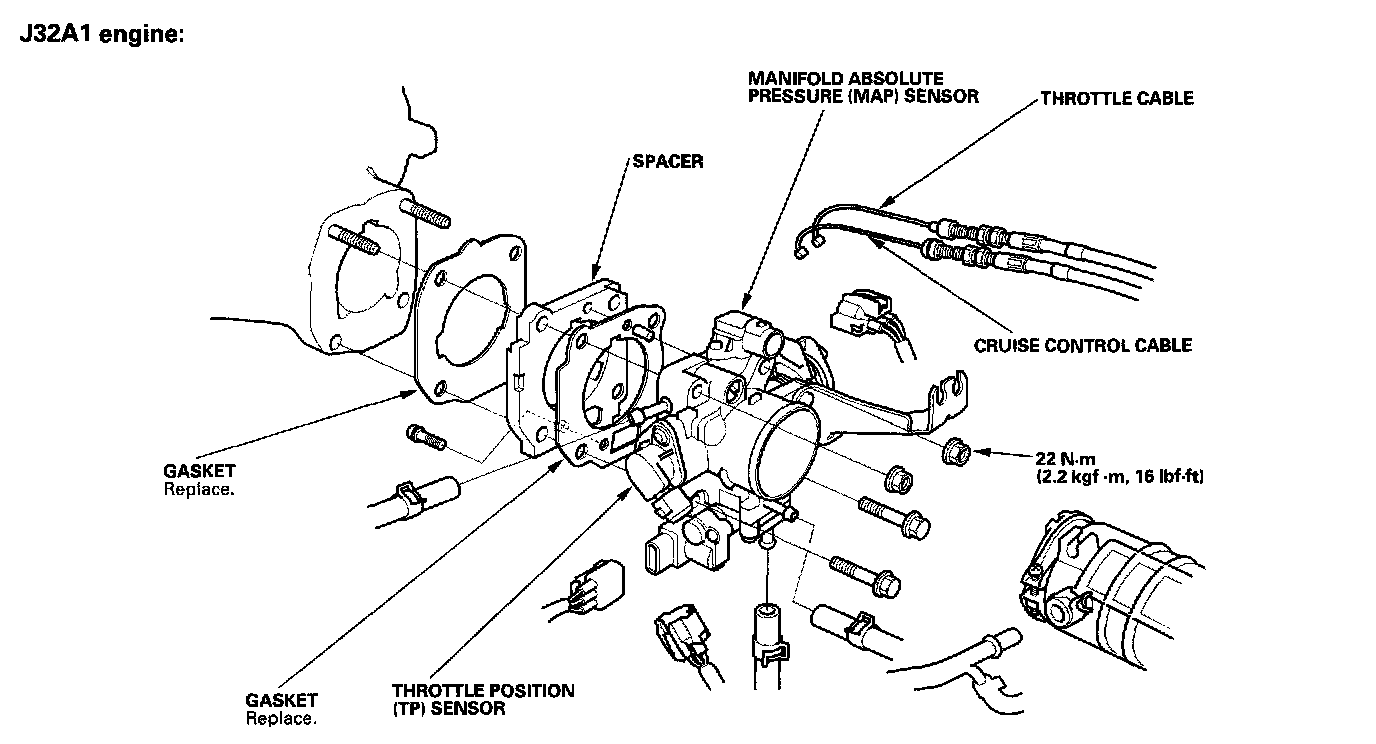 J32A1 engine:

MANIFOLD ABSOLUTE PRESSURE (MAP) SENSOR

THROTTLE CABLE

SPACER

CRUISE CONTROL CABLE

22 N·m (2.2 kgf·m, 16 lbf·ft)

GASKET
Replace.

GASKET
Replace.

THROTTLE POSITION (TP) SENSOR