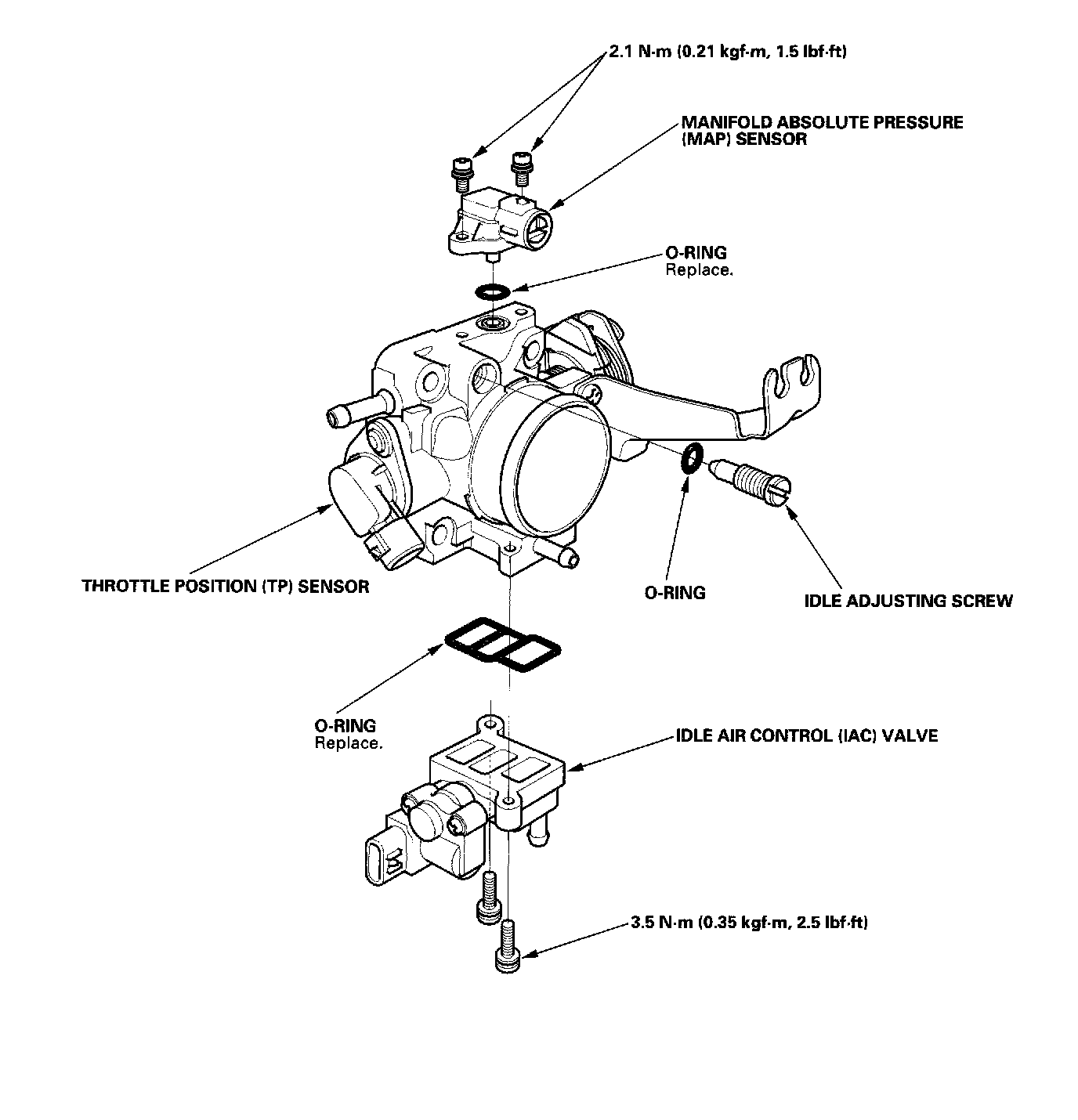 2.1 N·m (0.21 kgf·m, 1.5 lbf·ft)

MANIFOLD ABSOLUTE PRESSURE (MAP) SENSOR

O-RING
Replace.

THROTTLE POSITION (TP) SENSOR

O-RING

IDLE ADJUSTING SCREW

O-RING
Replace.

IDLE AIR CONTROL (IAC) VALVE

3.5 N·m (0.35 kgf·m, 2.5 lbf·ft)