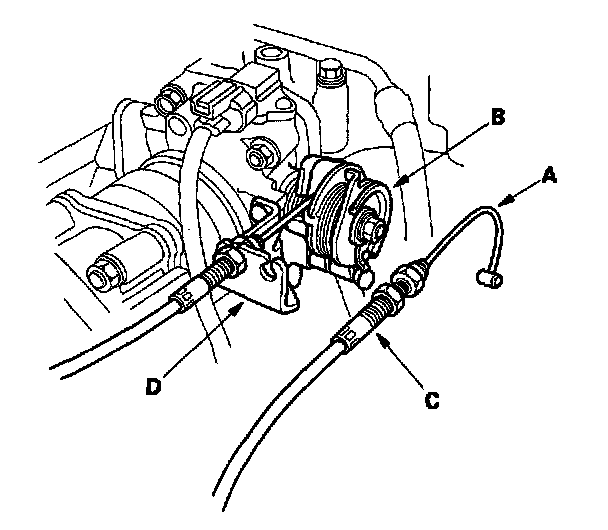 B
A
D
C