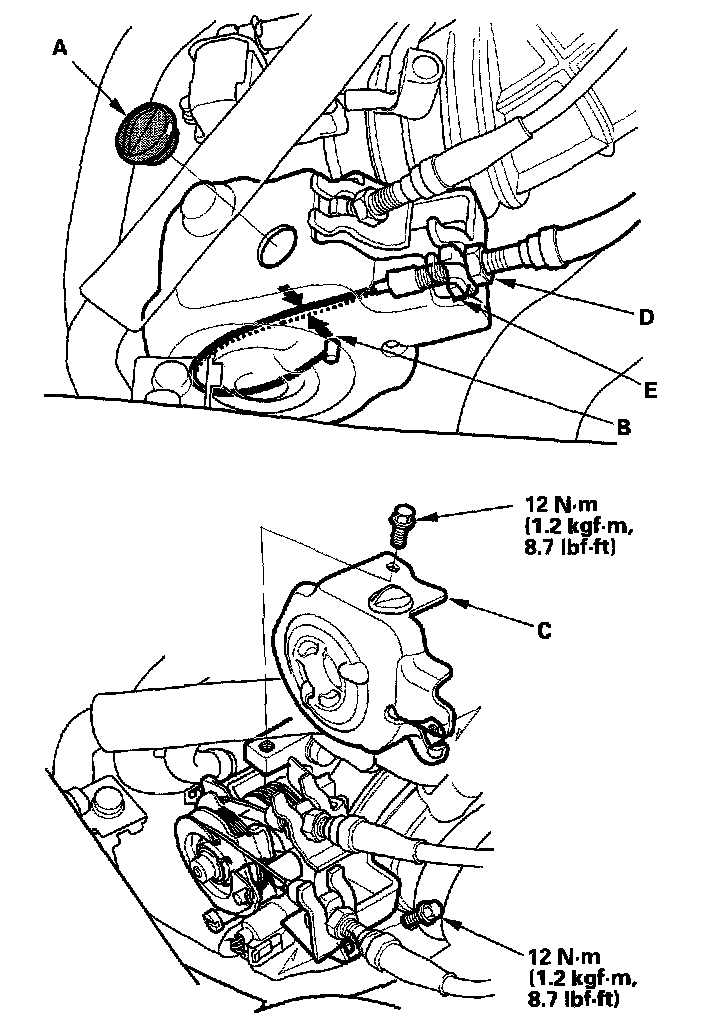 A

D

E

B

12 N·m
(1.2 kgf·m,
8.7 lbf·ft)

C

12 N·m
(1.2 kgf·m,
8.7 lbf·ft)