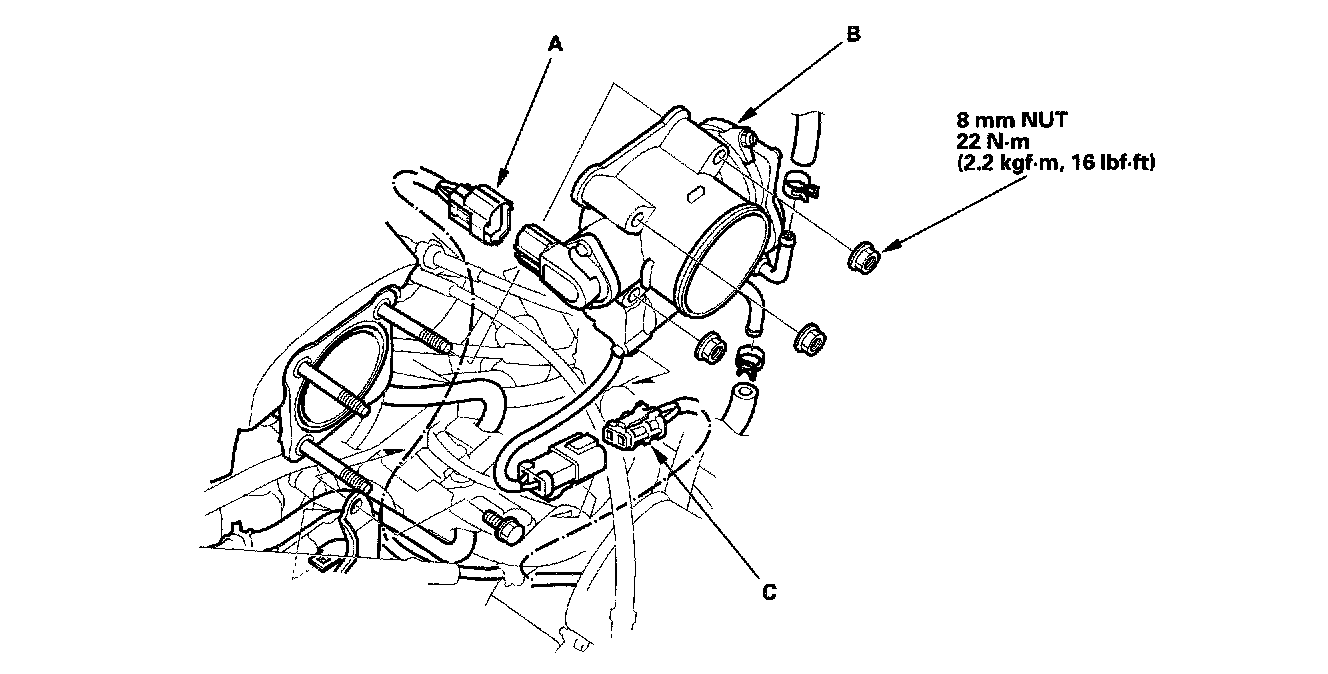 A

B

8 mm NUT
22 N·m
(2.2 kgf·m, 16 lbf·ft)

C