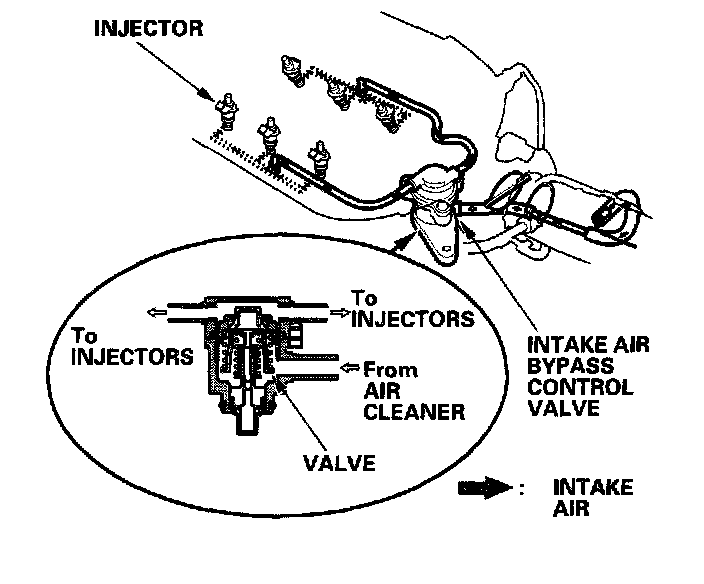 INJECTOR

To INJECTORS

To INJECTORS

From AIR CLEANER

VALVE

INTAKE AIR BYPASS CONTROL VALVE

: INTAKE AIR