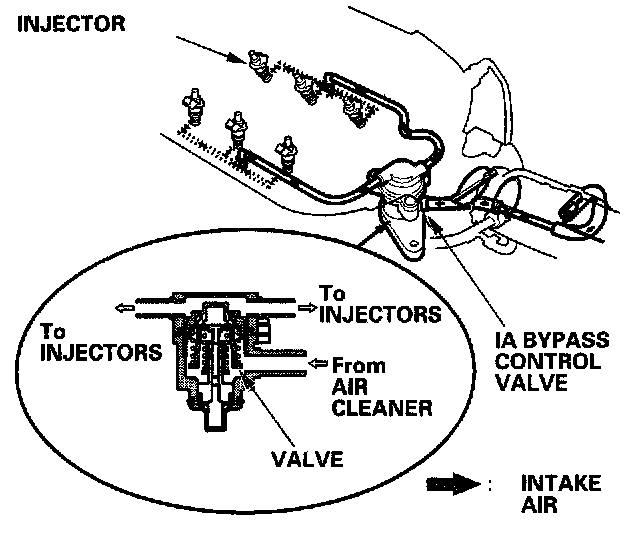 INJECTOR

To INJECTORS

To INJECTORS

From AIR CLEANER

VALVE

IA BYPASS CONTROL VALVE

: INTAKE AIR