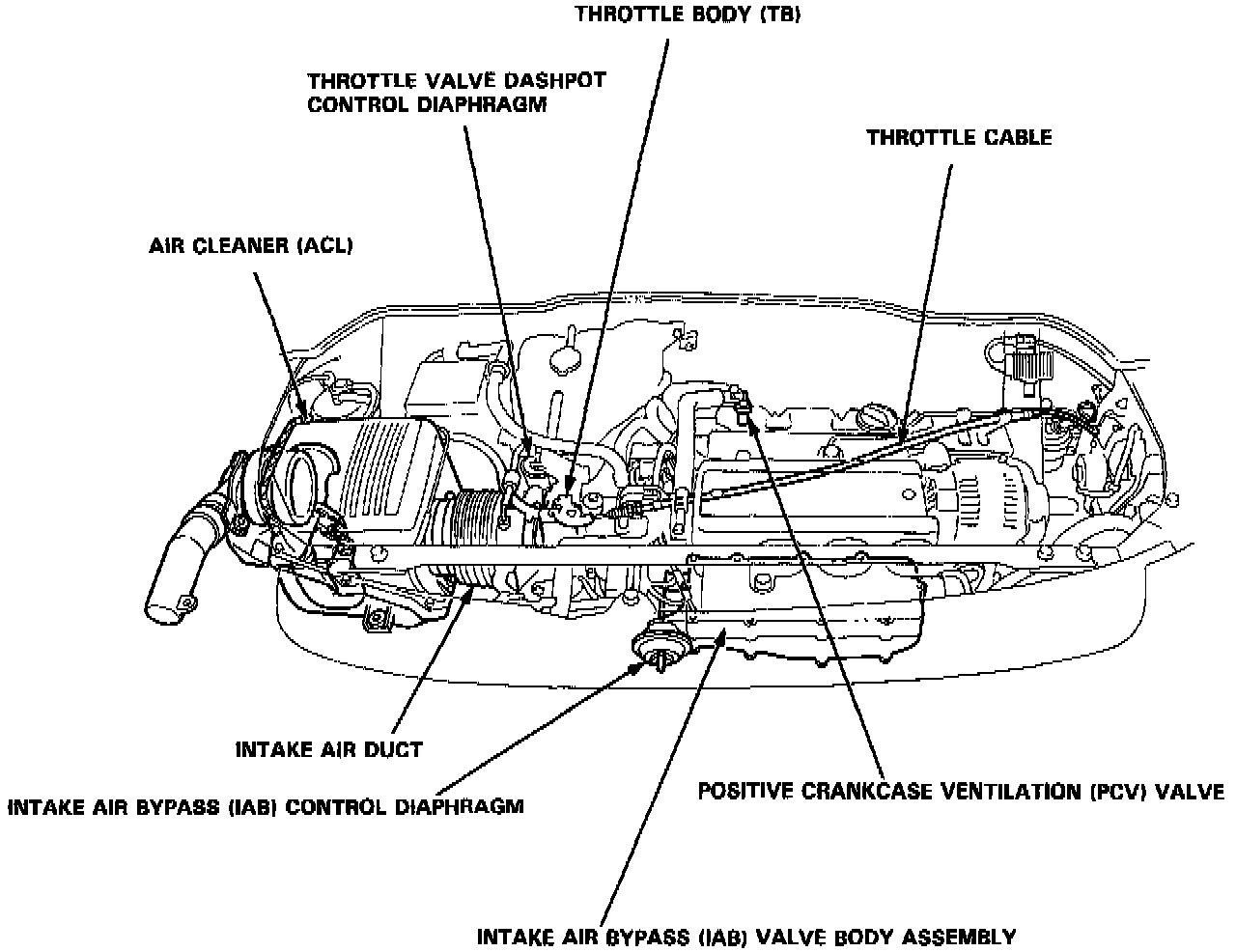 THROTTLE BODY (TB)

THROTTLE VALVE DASHPOT CONTROL DIAPHRAGM

THROTTLE CABLE

AIR CLEANER (ACL)

INTAKE AIR DUCT

INTAKE AIR BYPASS (IAB) CONTROL DIAPHRAGM

POSITIVE CRANKCASE VENTILATION (PCV) VALVE

INTAKE AIR BYPASS (IAB) VALVE BODY ASSEMBLY