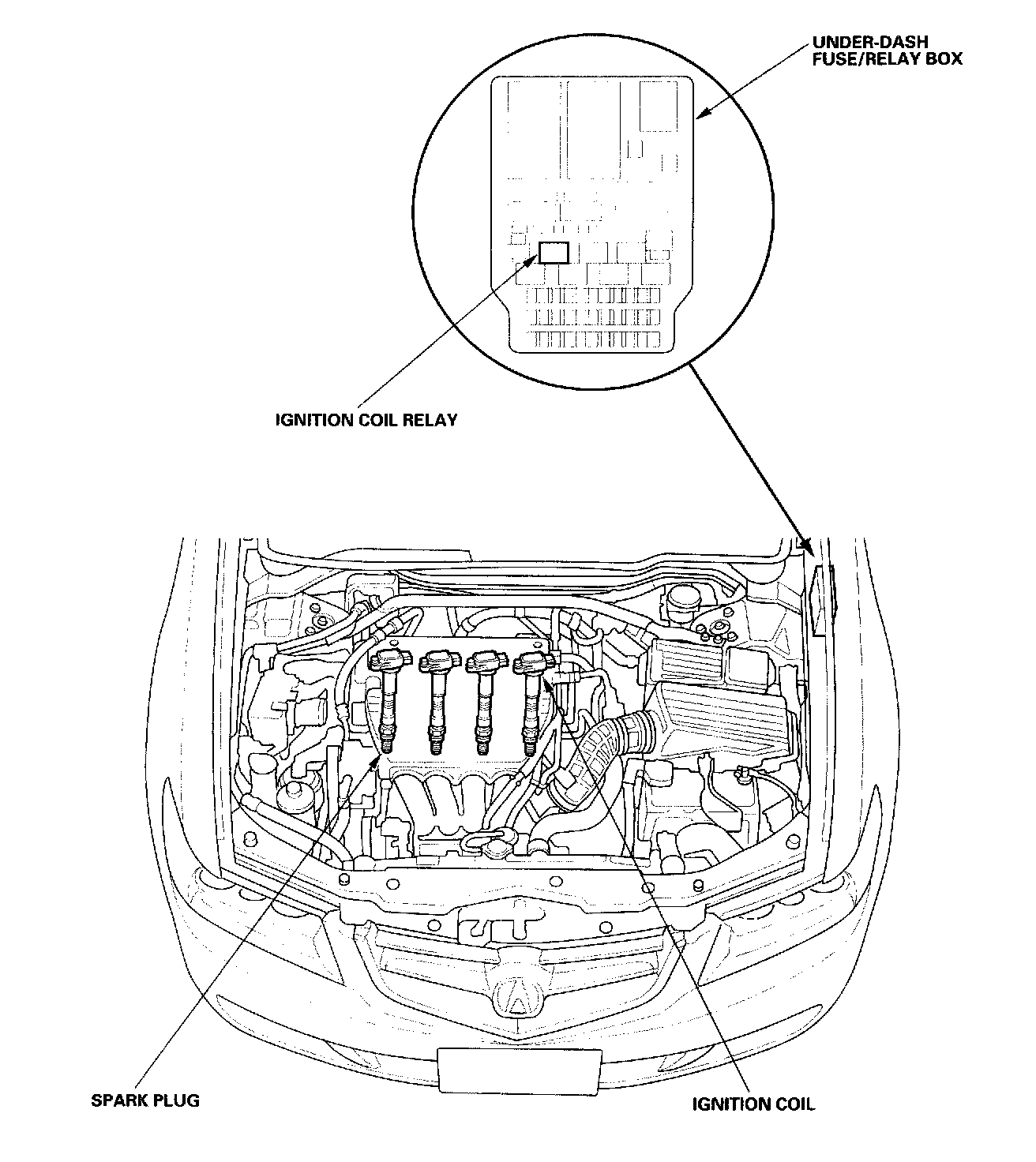 UNDER-DASH FUSE/RELAY BOX

IGNITION COIL RELAY

SPARK PLUG

IGNITION COIL