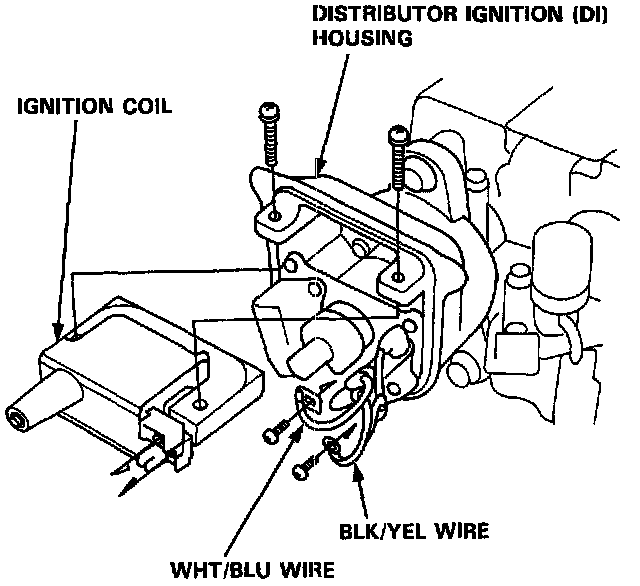 DISTRIBUTOR IGNITION (DI) HOUSING

IGNITION COIL

BLK/YEL WIRE

WHT/BLU WIRE