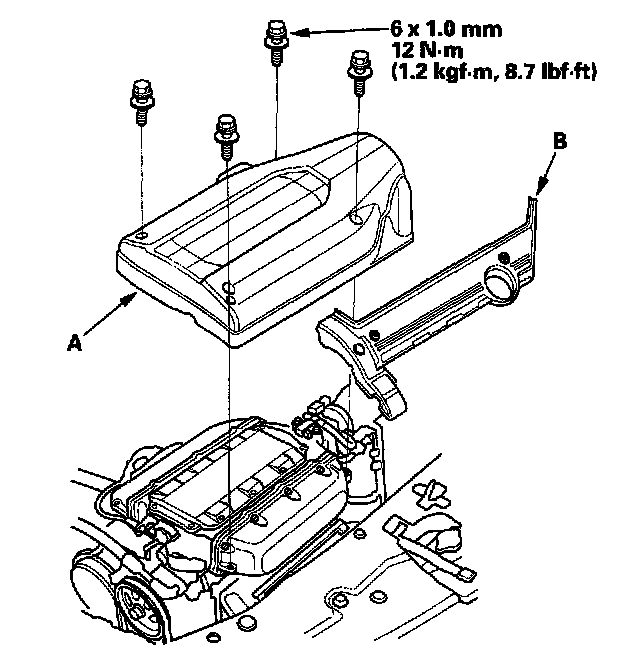 6 x 1.0 mm
12 N·m
(1.2 kgf·m, 8.7 lbf·ft)

B

A