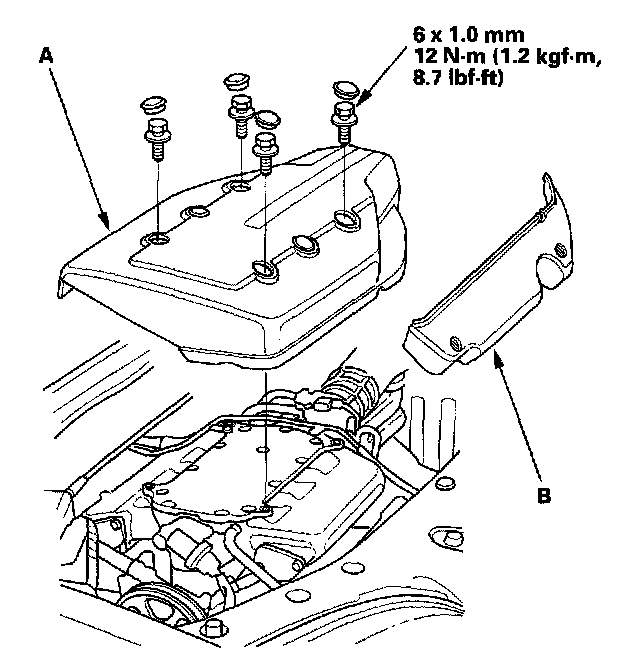 A

6 x 1.0 mm
12 N·m (1.2 kgf·m, 8.7 lbf·ft)

B