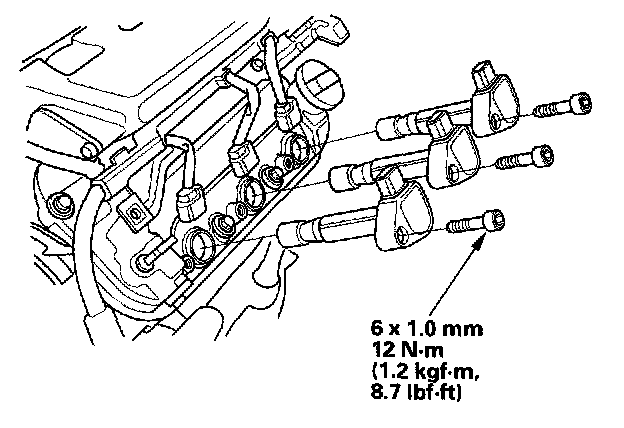 6 x 1.0 mm
12 N·m
(1.2 kgf·m,
8.7 lbf·ft)