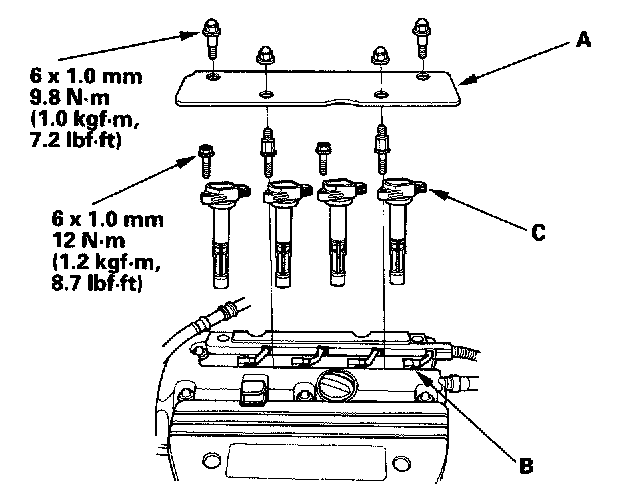 6 x 1.0 mm
9.8 N·m
(1.0 kgf·m,
7.2 lbf·ft)

A

6 x 1.0 mm
12 N·m
(1.2 kgf·m,
8.7 lbf·ft)

C

B